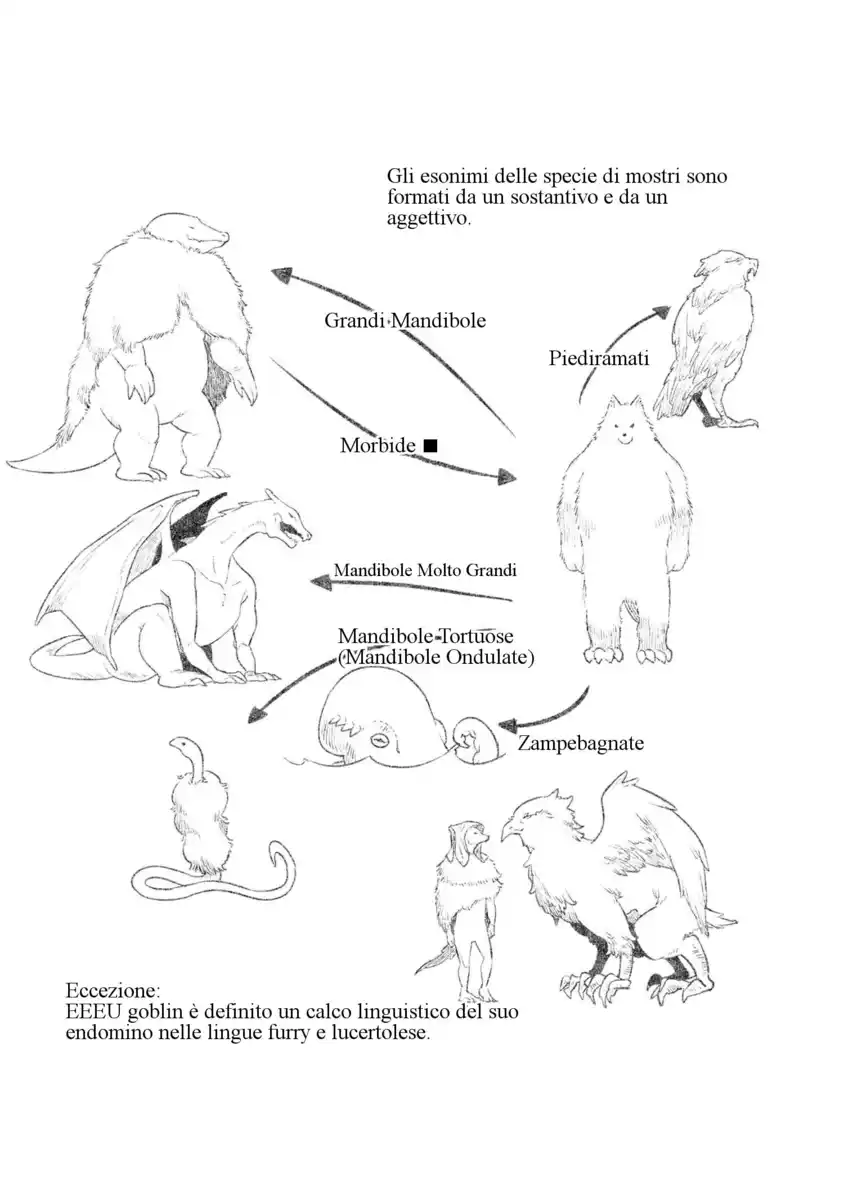 Gli esonimi delle specie di mostri sono formati da un sostantivo e da un aggettivo.

Grandi Mandibole

Piediramati

Morbide ■

Mandibole Molto Grandi

Mandibole Tortuose (Mandibole Ondulate)

Zampebagnate

Eccezione:
EEEU goblin è definito un calco linguistico del suo endomino nelle lingue furry e lucertolese.