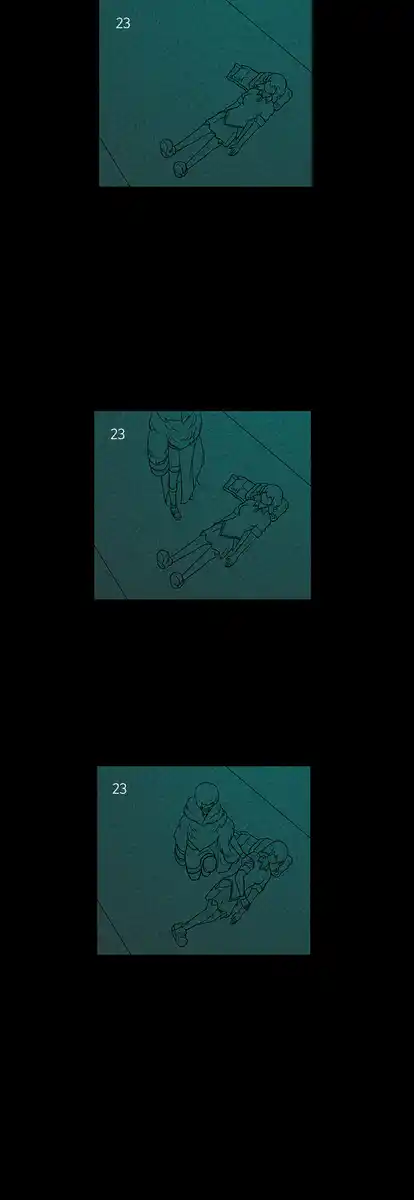 23

23

23