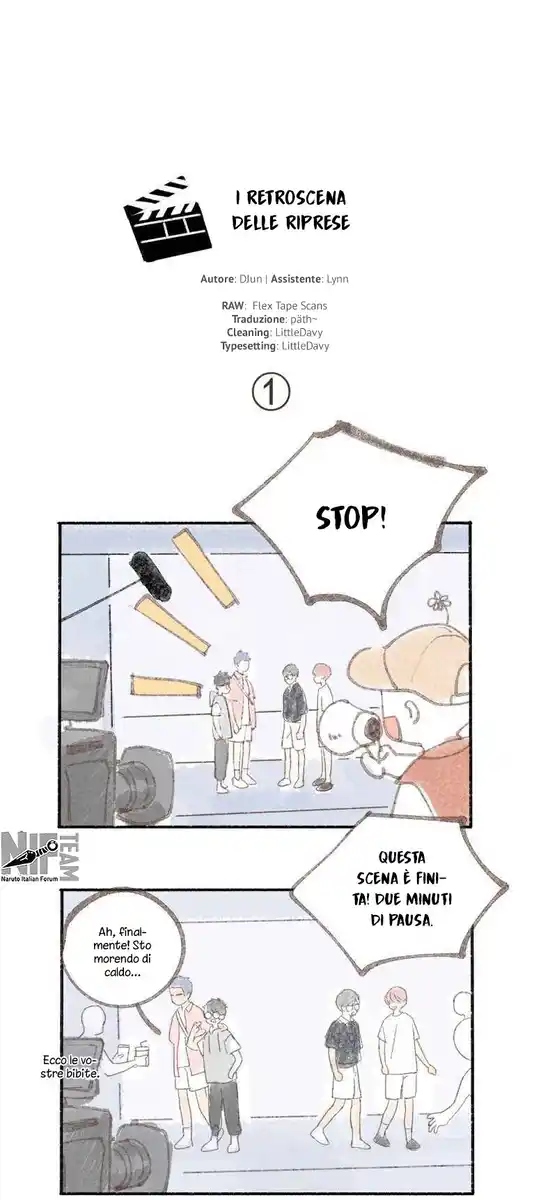 I RETROSCENA DELLE RIPRESE

Autore: DJun | Assistente: Lynn

RAW: Flex Tape Scans
Traduzione: päth~
Cleaning: LittleDavy
Typesetting: LittleDavy

①

STOP!

NIF TEAM
Naruto Italian Forum

QUESTA SCENA È FINITA! DUE MINUTI DI PAUSA.

Ah, finalmente! Sto morendo di caldo...

Ecco le vostre bibite.