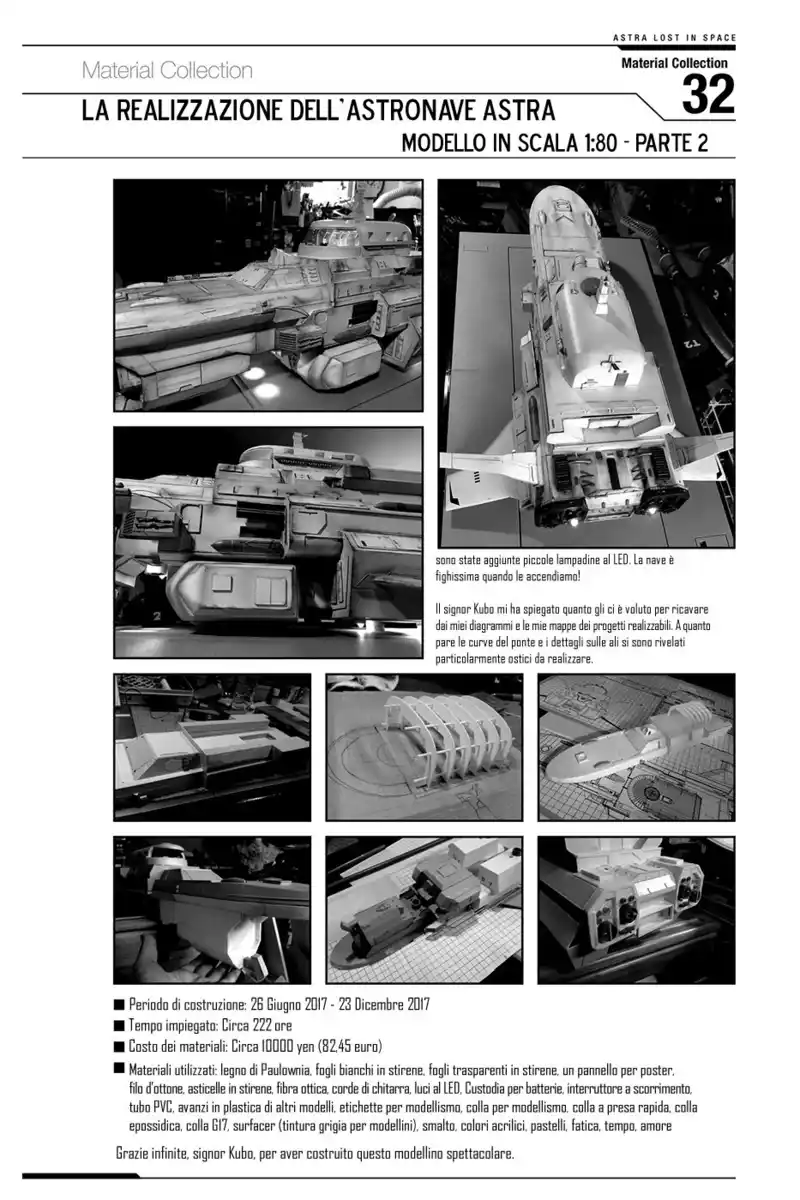 ASTRA LOST IN SPACE

Material Collection

Material Collection 32

LA REALIZZAZIONE DELL'ASTRONAVE ASTRA

MODELLO IN SCALA 1:80 - PARTE 2

sono state aggiunte piccole lampadine al LED. La nave è fighissima quando le accendiamo!

Il signor Kubo mi ha spiegato quanto gli ci è voluto per ricavare dai miei diagrammi e le mie mappe dei progetti realizzabili. A quanto pare le curve del ponte e i dettagli sulle ali si sono rivelati particolarmente ostici da realizzare.

■ Periodo di costruzione: 26 Giugno 2017 - 23 Dicembre 2017

■ Tempo impiegato: Circa 222 ore

■ Costo dei materiali: Circa 10000 yen (82,45 euro)

■ Materiali utilizzati: legno di Paulownia, fogli bianchi in stirene, fogli trasparenti in stirene, un pannello per poster, filo d'ottone, asticelle in stirene, fibra ottica, corde di chitarra, luci al LED, Custodia per batterie, interruttore a scorrimento, tubo PVC, avanzi in plastica di altri modelli, etichette per modellismo, colla per modellismo, colla a presa rapida, colla epossidica, colla G17, surfacer (tintura grigia per modellini), smalto, colori acrilici, pastelli, fatica, tempo, amore

Grazie infinite, signor Kubo, per aver costruito questo modellino spettacolare.